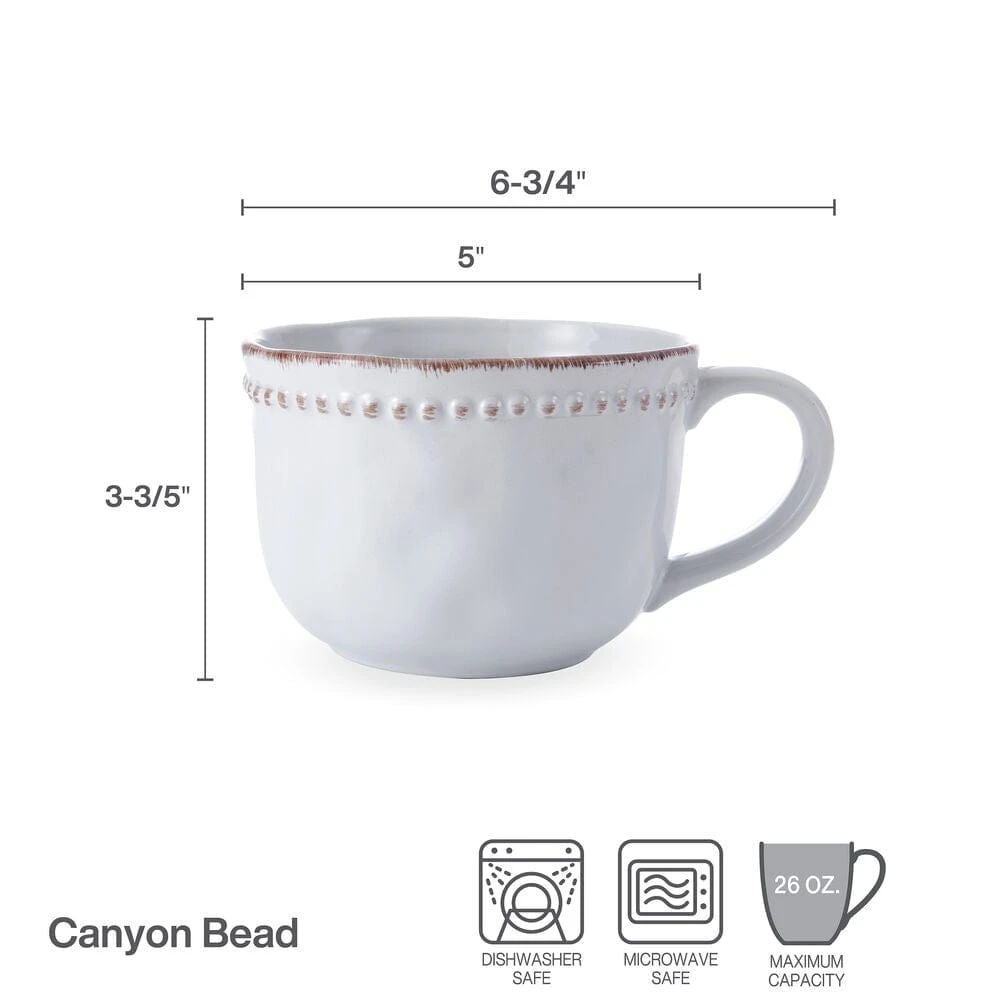 6-3/4"

5"

3-3/5"

Canyon Bead

DISHWASHER SAFE

MICROWAVE SAFE

26 OZ.

MAXIMUM CAPACITY